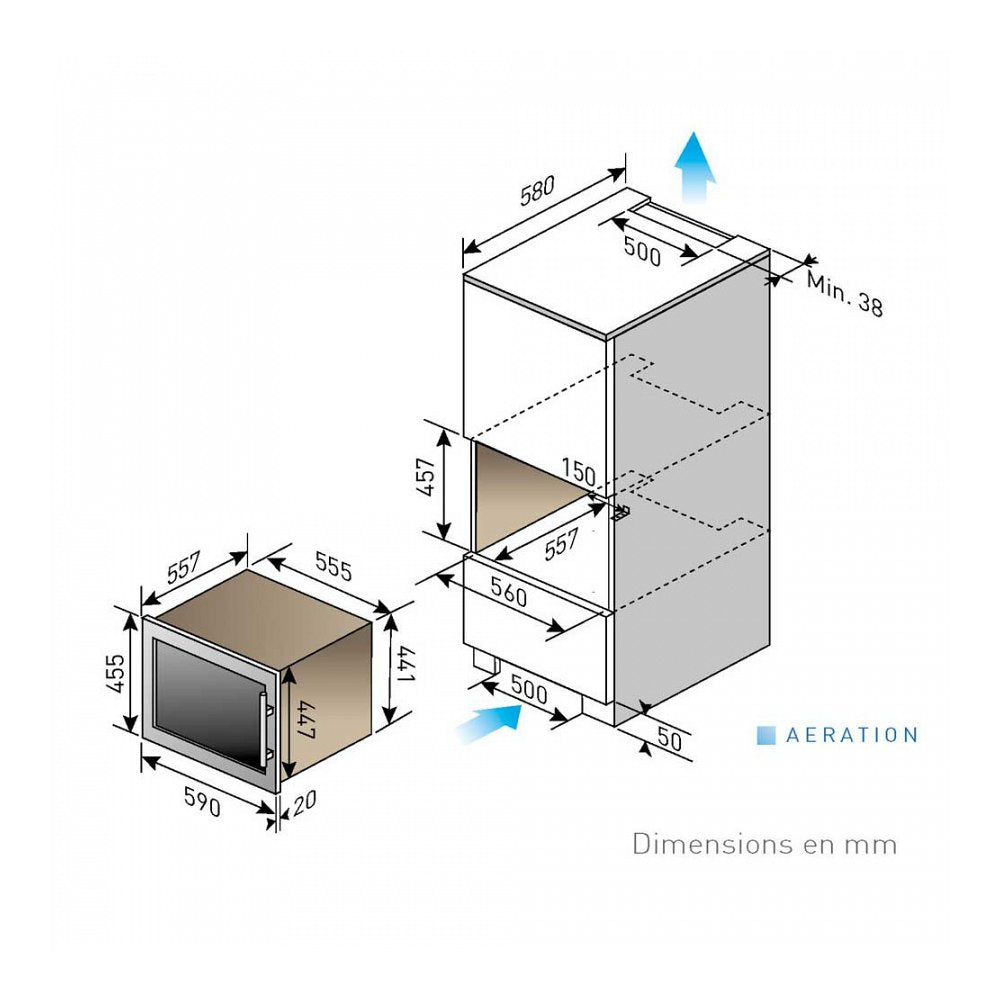 580
500
Min. 38
457
150
557
560
500
50
557
555
455
447
441
590
20
AERATION
Dimensions en mm