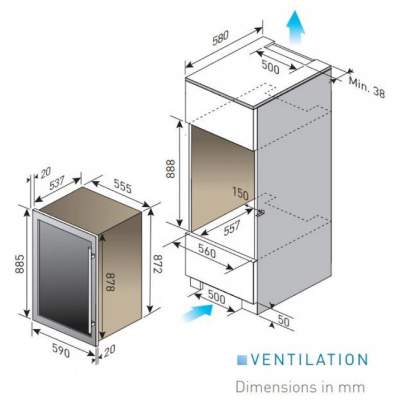 580
500
Min. 38
888
150
557
560
500
50
20
537
555
885
878
872
590
20
VENTILATION
Dimensions in mm